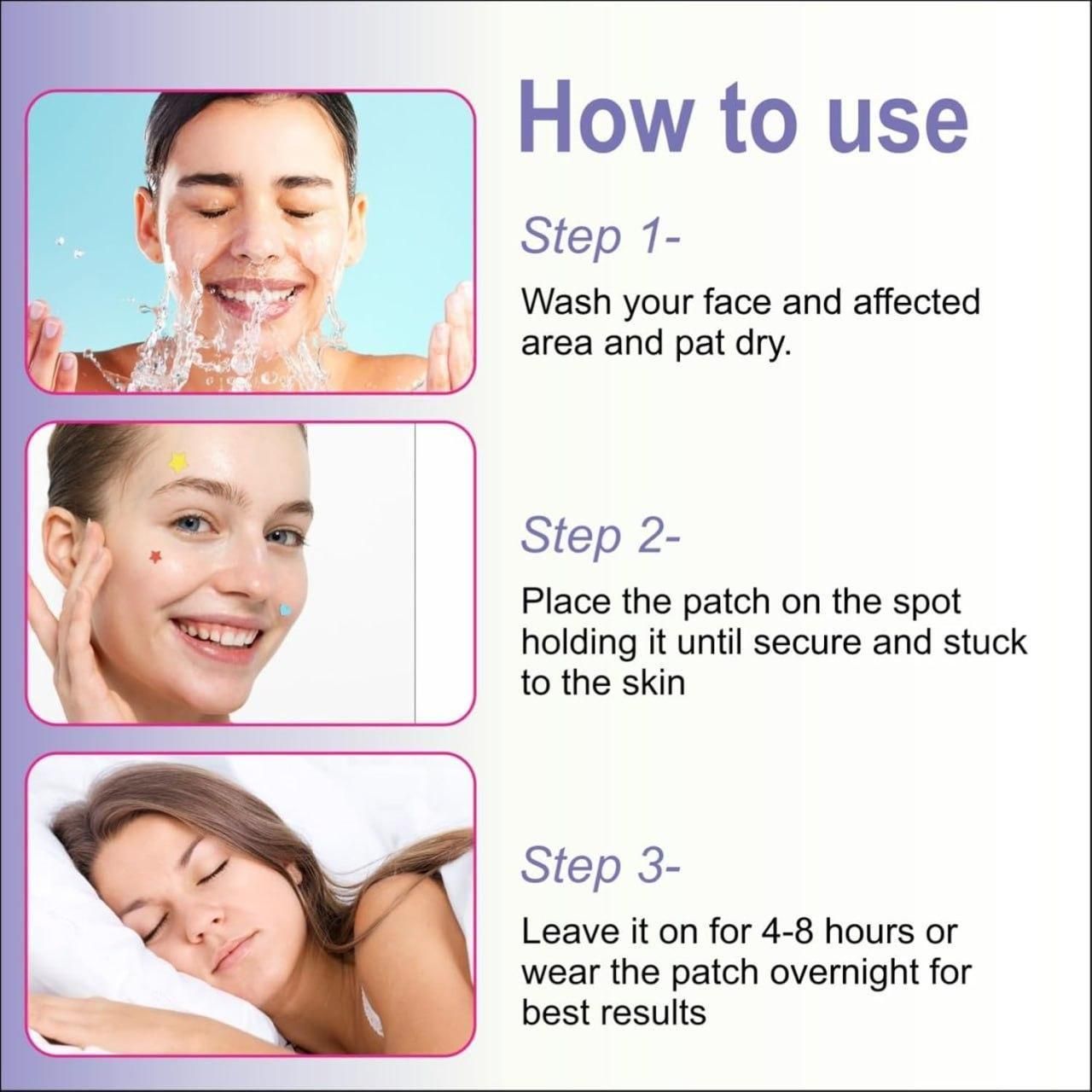 How to use

Step 1-

Wash your face and affected area and pat dry.

Step 2-

Place the patch on the spot holding it until secure and stuck to the skin

Step 3-

Leave it on for 4-8 hours or wear the patch overnight for best results